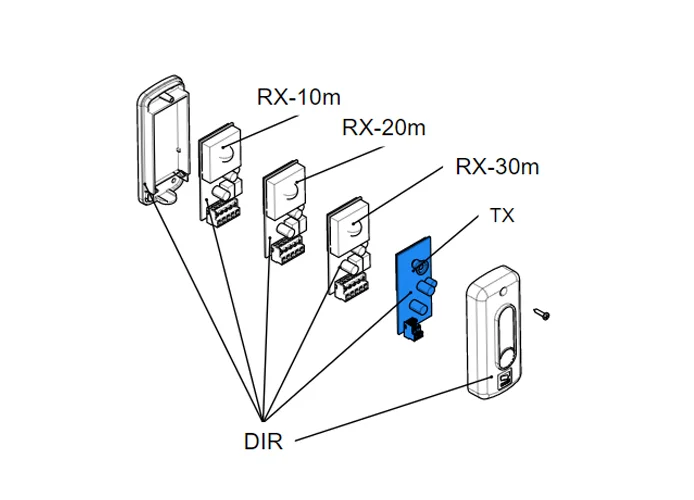 RX-10m
RX-20m
RX-30m
TX
DIR